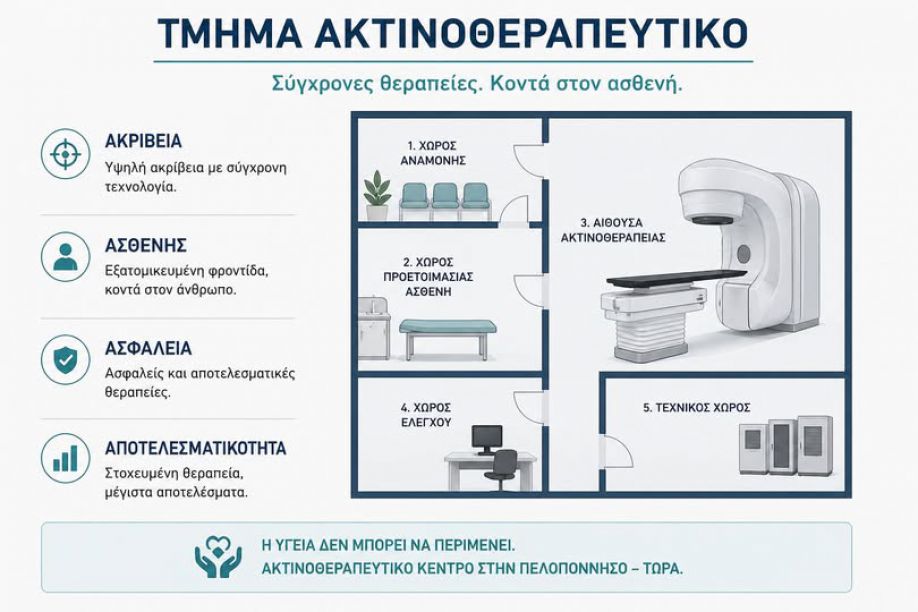 ΤΜΗΜΑ ΑΚΤΙΝΟΘΕΡΑΠΕΥΤΙΚΟ

Σύγχρονες θεραπείες. Κοντά στον ασθενή.

ΑΚΡΙΒΕΙΑ
Υψηλή ακρίβεια με σύγχρονη τεχνολογία.

ΑΣΘΕΝΗΣ
Εξατομικευμένη φροντίδα, κοντά στον άνθρωπο.

ΑΣΦΑΛΕΙΑ
Ασφαλείς και αποτελεσματικές θεραπείες.

ΑΠΟΤΕΛΕΣΜΑΤΙΚΟΤΗΤΑ
Στοχευμένη θεραπεία, μέγιστα αποτελέσματα.

1. ΧΩΡΟΣ ΑΝΑΜΟΝΗΣ

2. ΧΩΡΟΣ ΠΡΟΕΤΟΙΜΑΣΙΑΣ ΑΣΘΕΝΗ

3. ΑΙΘΟΥΣΑ ΑΚΤΙΝΟΘΕΡΑΠΕΙΑΣ

4. ΧΩΡΟΣ ΕΛΕΓΧΟΥ

5. ΤΕΧΝΙΚΟΣ ΧΩΡΟΣ

Η ΥΓΕΙΑ ΔΕΝ ΜΠΟΡΕΙ ΝΑ ΠΕΡΙΜΕΝΕΙ.
ΑΚΤΙΝΟΘΕΡΑΠΕΥΤΙΚΟ ΚΕΝΤΡΟ ΣΤΗΝ ΠΕΛΟΠΟΝΝΗΣΟ – ΤΩΡΑ.